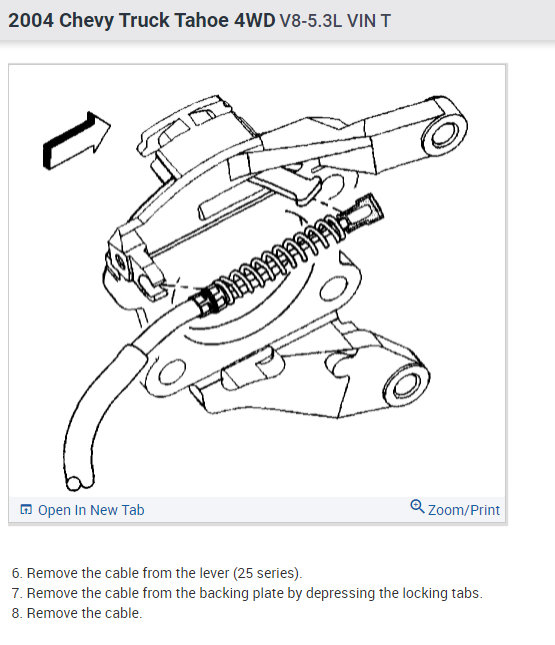 2004 Chevy Truck Tahoe 4WD V8-5.3L VIN T

Open In New Tab

Zoom/Print

6. Remove the cable from the lever (25 series).
7. Remove the cable from the backing plate by depressing the locking tabs.
8. Remove the cable.