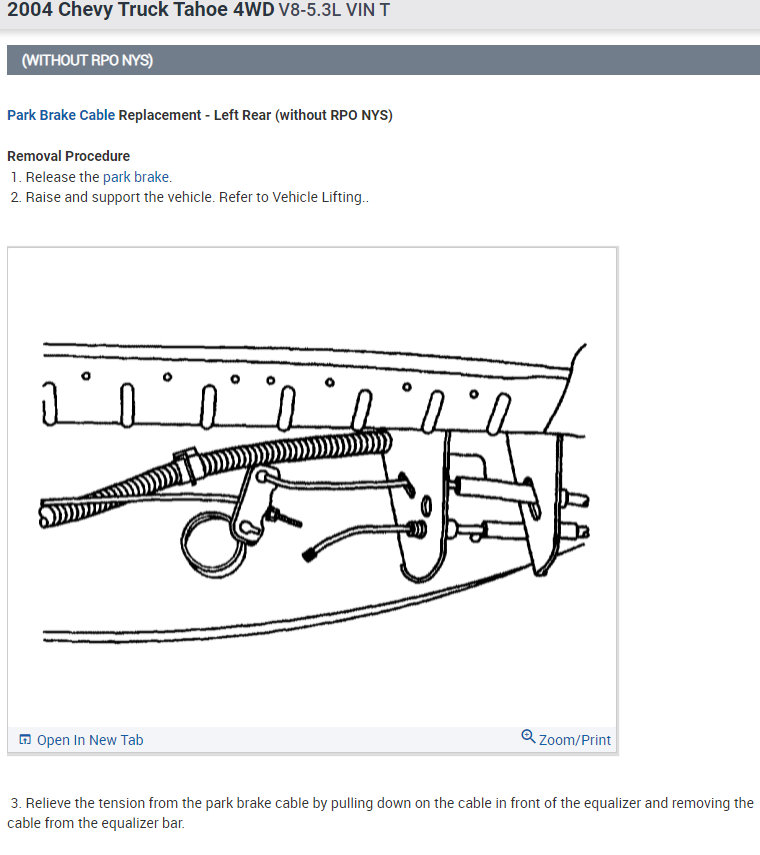 2004 Chevy Truck Tahoe 4WD V8-5.3L VIN T

(WITHOUT RPO NYS)

Park Brake Cable Replacement - Left Rear (without RPO NYS)

Removal Procedure
1. Release the park brake.
2. Raise and support the vehicle. Refer to Vehicle Lifting..

Open In New Tab
Zoom/Print

3. Relieve the tension from the park brake cable by pulling down on the cable in front of the equalizer and removing the cable from the equalizer bar.