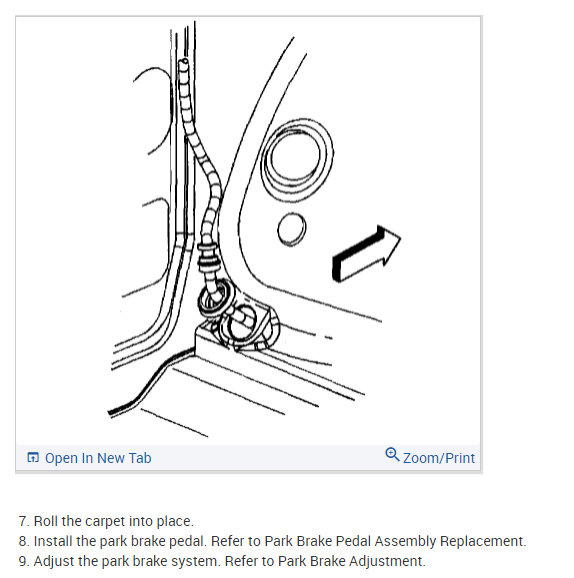 Open In New Tab
Zoom/Print

7. Roll the carpet into place.
8. Install the park brake pedal. Refer to Park Brake Pedal Assembly Replacement.
9. Adjust the park brake system. Refer to Park Brake Adjustment.