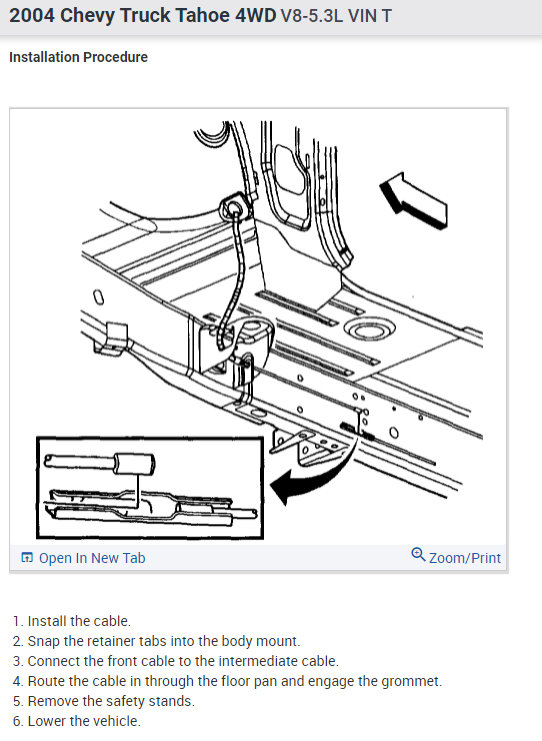 2004 Chevy Truck Tahoe 4WD V8-5.3L VIN T

Installation Procedure

Open In New Tab

Zoom/Print

1. Install the cable.
2. Snap the retainer tabs into the body mount.
3. Connect the front cable to the intermediate cable.
4. Route the cable in through the floor pan and engage the grommet.
5. Remove the safety stands.
6. Lower the vehicle.