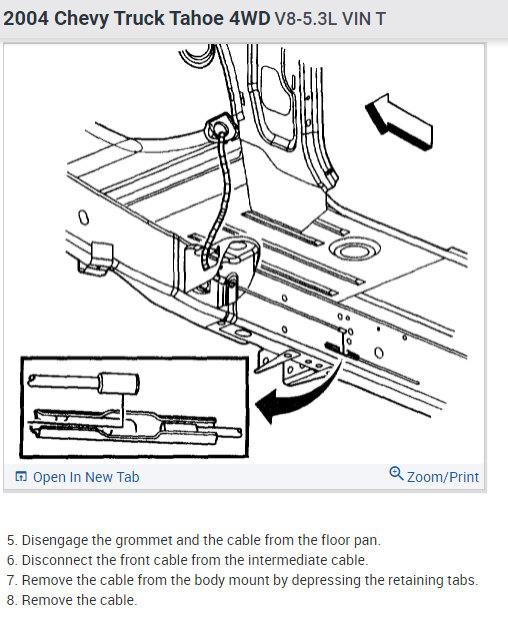 2004 Chevy Truck Tahoe 4WD V8-5.3L VIN T

Open In New Tab

Zoom/Print

5. Disengage the grommet and the cable from the floor pan.
6. Disconnect the front cable from the intermediate cable.
7. Remove the cable from the body mount by depressing the retaining tabs.
8. Remove the cable.