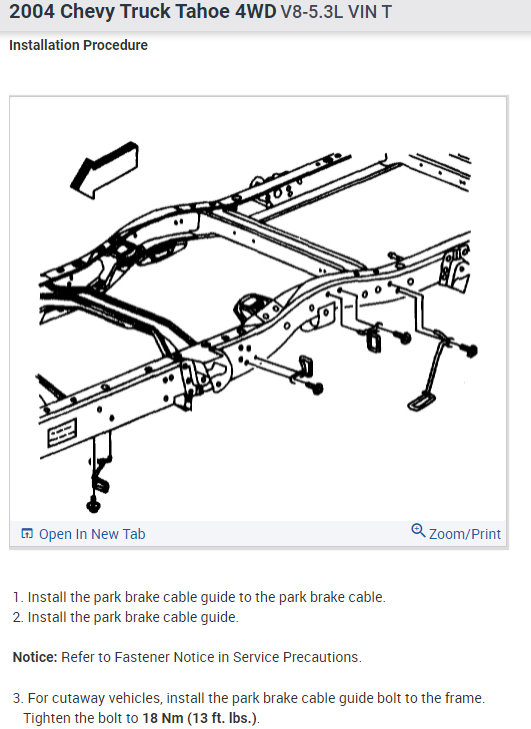 2004 Chevy Truck Tahoe 4WD V8-5.3L VIN T

Installation Procedure

Open In New Tab

Zoom/Print

1. Install the park brake cable guide to the park brake cable.
2. Install the park brake cable guide.

Notice: Refer to Fastener Notice in Service Precautions.

3. For cutaway vehicles, install the park brake cable guide bolt to the frame. Tighten the bolt to 18 Nm (13 ft. lbs.).