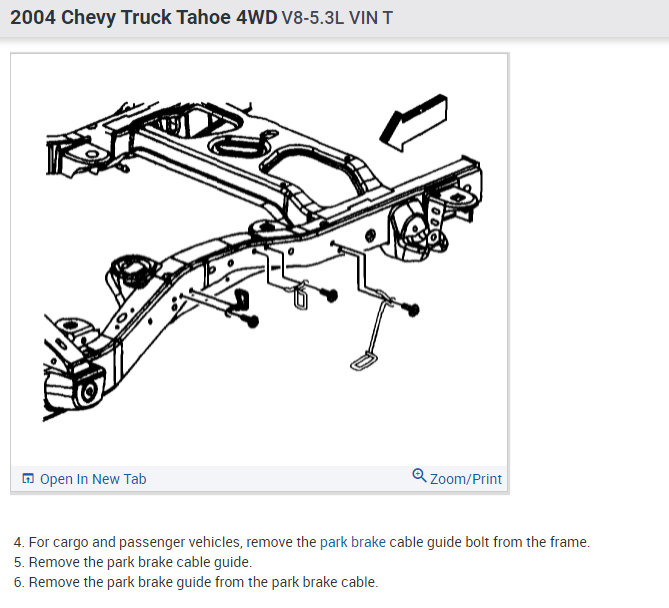 2004 Chevy Truck Tahoe 4WD V8-5.3L VIN T

Open In New Tab

Zoom/Print

4. For cargo and passenger vehicles, remove the park brake cable guide bolt from the frame.
5. Remove the park brake cable guide.
6. Remove the park brake guide from the park brake cable.