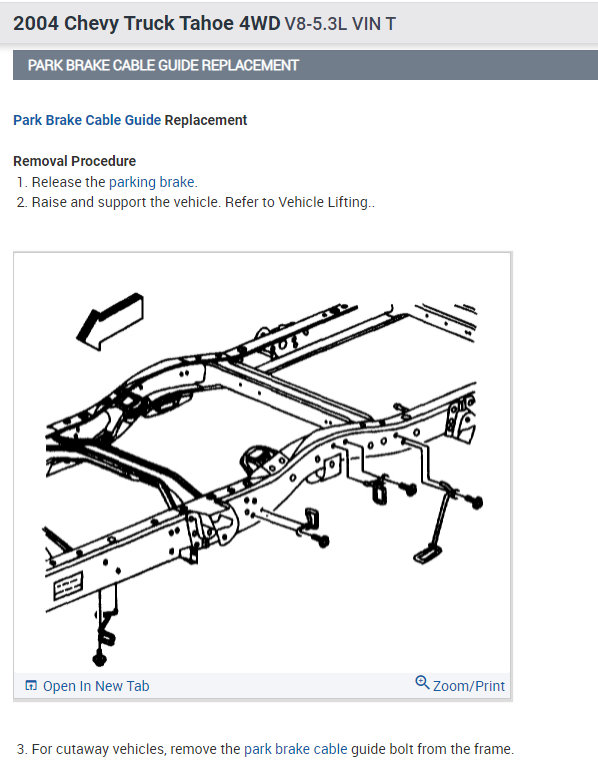 2004 Chevy Truck Tahoe 4WD V8-5.3L VIN T

PARK BRAKE CABLE GUIDE REPLACEMENT

Park Brake Cable Guide Replacement

Removal Procedure

1. Release the parking brake.
2. Raise and support the vehicle. Refer to Vehicle Lifting..

Open In New Tab

Zoom/Print

3. For cutaway vehicles, remove the park brake cable guide bolt from the frame.