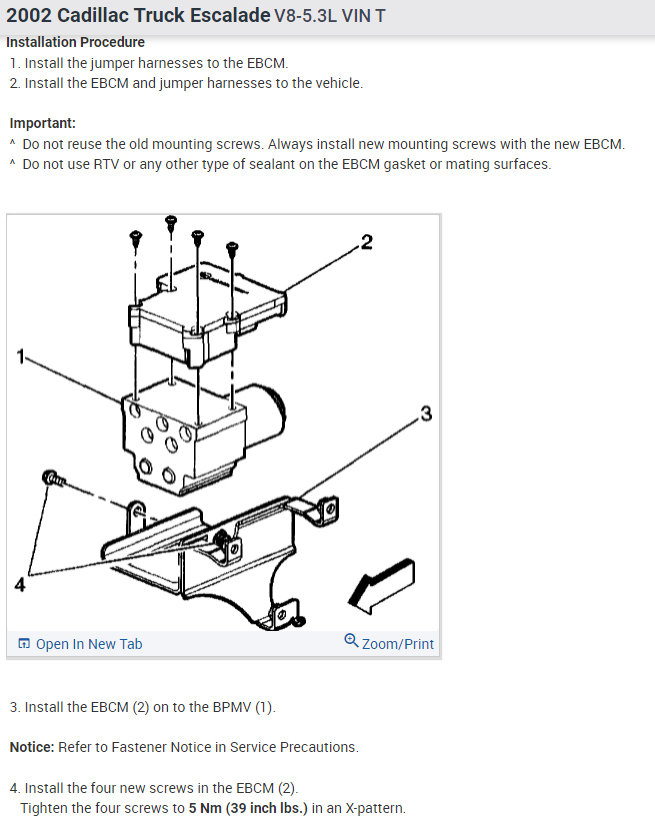 2002 Cadillac Truck Escalade V8-5.3L VIN T

Installation Procedure
1. Install the jumper harnesses to the EBCM.
2. Install the EBCM and jumper harnesses to the vehicle.

Important:
^ Do not reuse the old mounting screws. Always install new mounting screws with the new EBCM.
^ Do not use RTV or any other type of sealant on the EBCM gasket or mating surfaces.

2
1
3
4

Open In New Tab
Zoom/Print

3. Install the EBCM (2) on to the BPMV (1).

Notice: Refer to Fastener Notice in Service Precautions.

4. Install the four new screws in the EBCM (2).
Tighten the four screws to 5 Nm (39 inch lbs.) in an X-pattern.