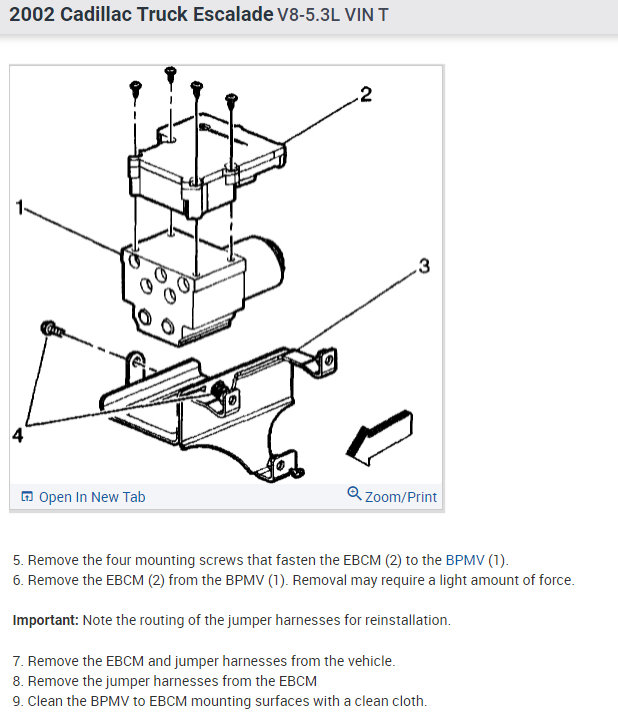 2002 Cadillac Truck Escalade V8-5.3L VIN T

2

1

3

4

Open In New Tab

Zoom/Print

5. Remove the four mounting screws that fasten the EBCM (2) to the BPMV (1).
6. Remove the EBCM (2) from the BPMV (1). Removal may require a light amount of force.

Important: Note the routing of the jumper harnesses for reinstallation.

7. Remove the EBCM and jumper harnesses from the vehicle.
8. Remove the jumper harnesses from the EBCM
9. Clean the BPMV to EBCM mounting surfaces with a clean cloth.