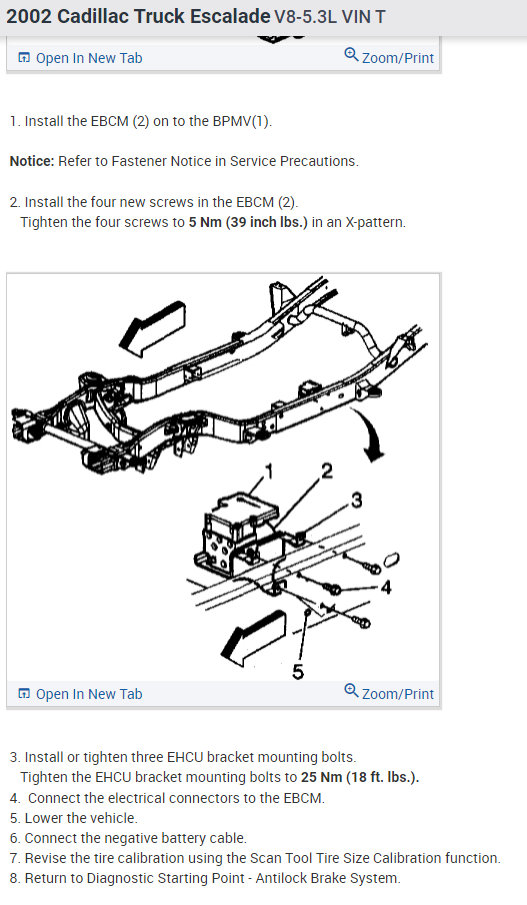 2002 Cadillac Truck Escalade V8-5.3L VIN T

Open In New Tab  Zoom/Print

1. Install the EBCM (2) on to the BPMV(1).

Notice: Refer to Fastener Notice in Service Precautions.

2. Install the four new screws in the EBCM (2).
Tighten the four screws to 5 Nm (39 inch lbs.) in an X-pattern.

1
2
3
4
5

Open In New Tab  Zoom/Print

3. Install or tighten three EHCU bracket mounting bolts.
Tighten the EHCU bracket mounting bolts to 25 Nm (18 ft. lbs.).
4. Connect the electrical connectors to the EBCM.
5. Lower the vehicle.
6. Connect the negative battery cable.
7. Revise the tire calibration using the Scan Tool Tire Size Calibration function.
8. Return to Diagnostic Starting Point - Antilock Brake System.