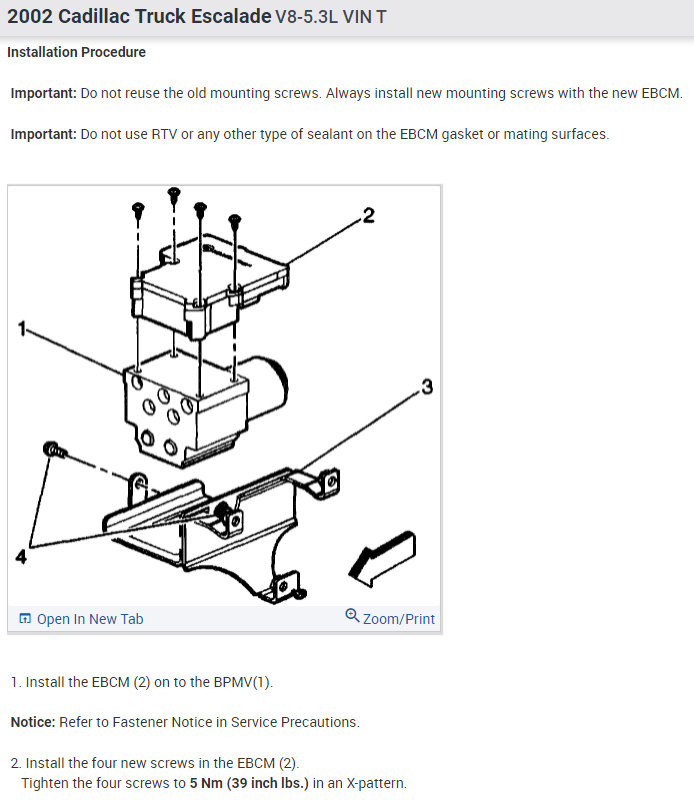 2002 Cadillac Truck Escalade V8-5.3L VIN T

Installation Procedure

Important: Do not reuse the old mounting screws. Always install new mounting screws with the new EBCM.

Important: Do not use RTV or any other type of sealant on the EBCM gasket or mating surfaces.

2

1

3

4

Open In New Tab

Zoom/Print

1. Install the EBCM (2) on to the BPMV(1).

Notice: Refer to Fastener Notice in Service Precautions.

2. Install the four new screws in the EBCM (2).
Tighten the four screws to 5 Nm (39 inch lbs.) in an X-pattern.