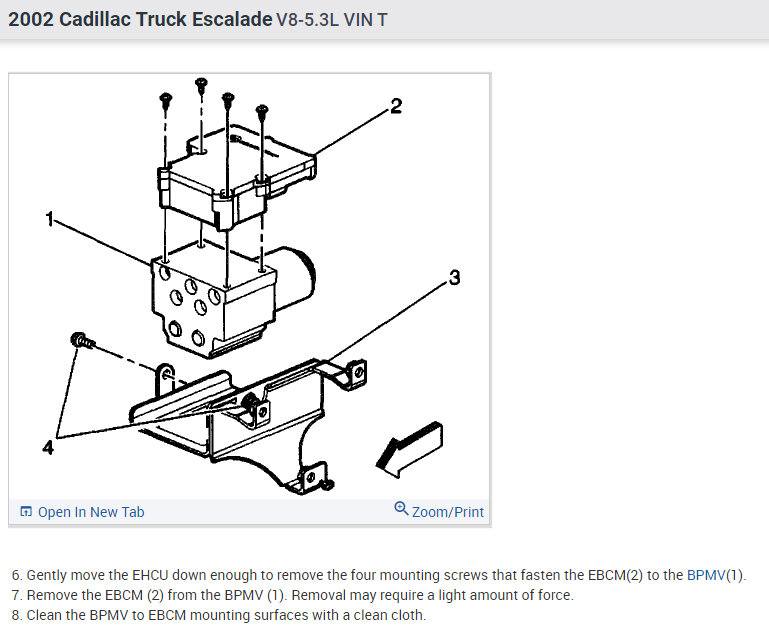 2002 Cadillac Truck Escalade V8-5.3L VIN T

2
1
3
4

Open In New Tab
Zoom/Print

6. Gently move the EHCU down enough to remove the four mounting screws that fasten the EBCM(2) to the BPMV(1).
7. Remove the EBCM (2) from the BPMV (1). Removal may require a light amount of force.
8. Clean the BPMV to EBCM mounting surfaces with a clean cloth.