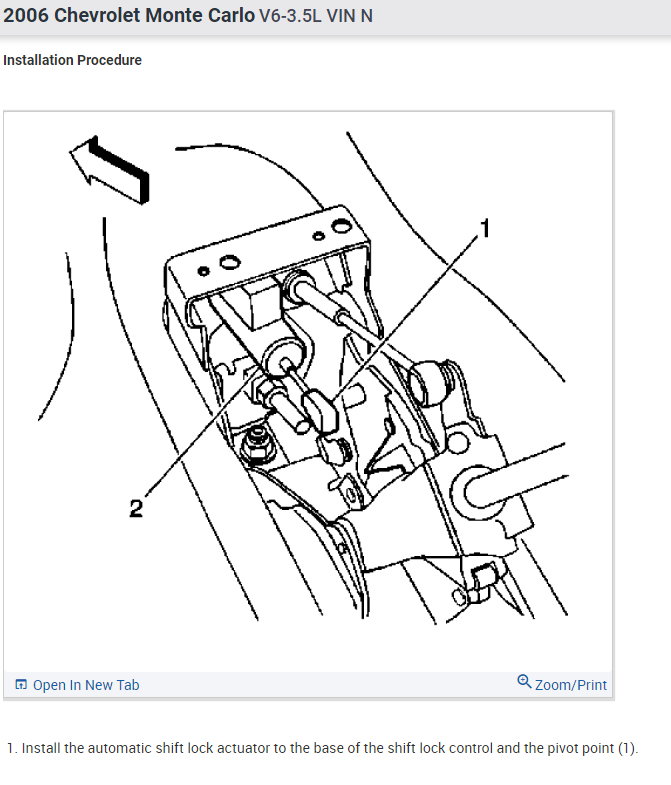 2006 Chevrolet Monte Carlo V6-3.5L VIN N

Installation Procedure

1

2

Open In New Tab

Zoom/Print

1. Install the automatic shift lock actuator to the base of the shift lock control and the pivot point (1).