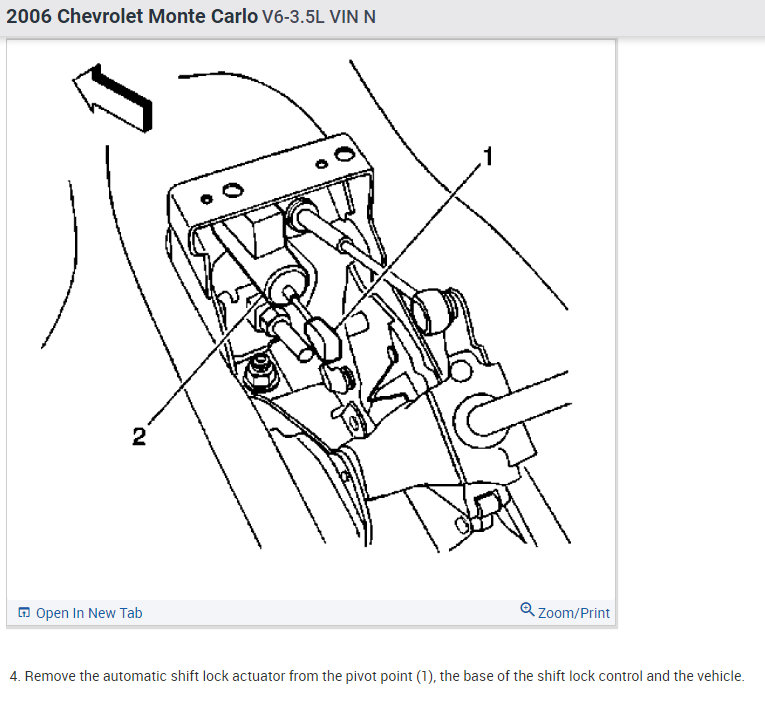 2006 Chevrolet Monte Carlo V6-3.5L VIN N

1

2

Open In New Tab

Zoom/Print

4. Remove the automatic shift lock actuator from the pivot point (1), the base of the shift lock control and the vehicle.