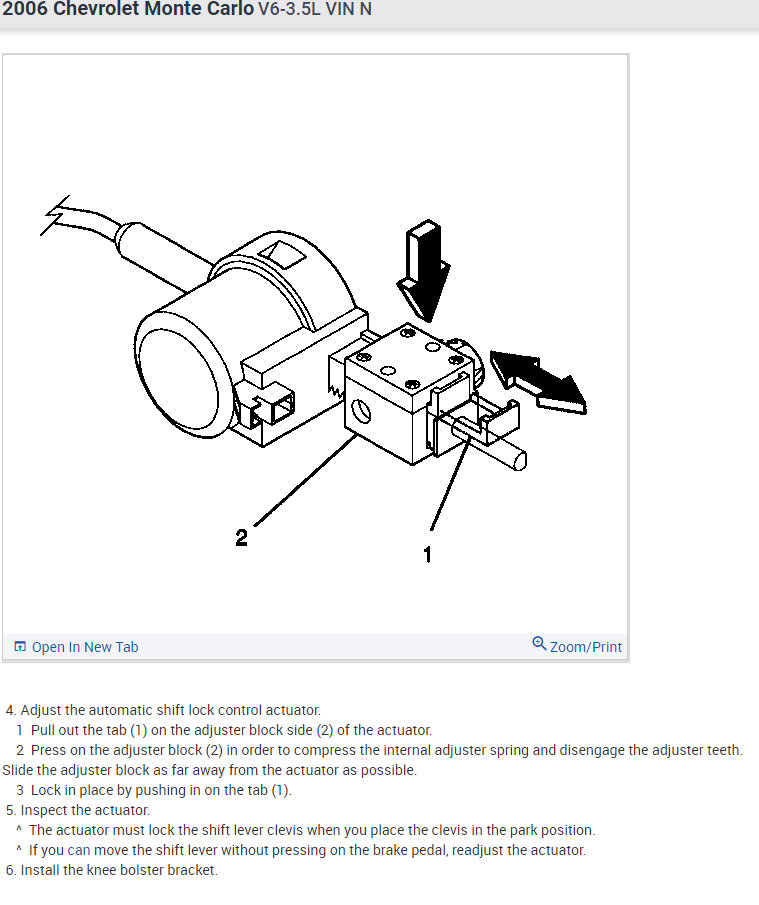 2006 Chevrolet Monte Carlo V6-3.5L VIN N

2

1

Open In New Tab

Zoom/Print

4. Adjust the automatic shift lock control actuator.
1 Pull out the tab (1) on the adjuster block side (2) of the actuator.
2 Press on the adjuster block (2) in order to compress the internal adjuster spring and disengage the adjuster teeth. Slide the adjuster block as far away from the actuator as possible.
3 Lock in place by pushing in on the tab (1).
5. Inspect the actuator.
^ The actuator must lock the shift lever clevis when you place the clevis in the park position.
^ If you can move the shift lever without pressing on the brake pedal, readjust the actuator.
6. Install the knee bolster bracket.