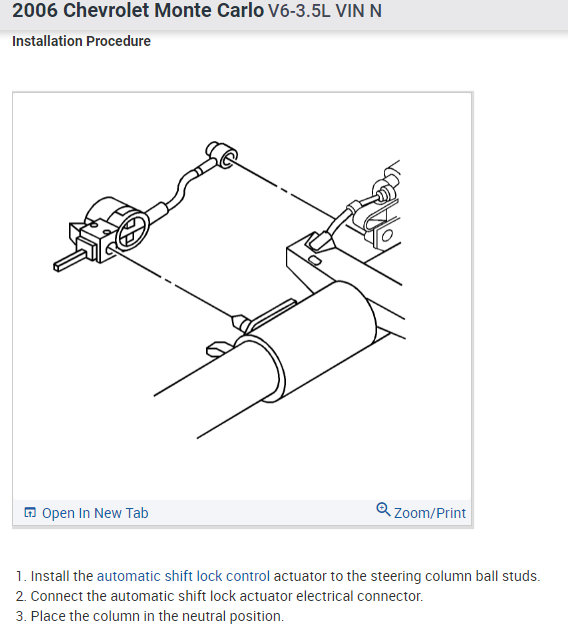 2006 Chevrolet Monte Carlo V6-3.5L VIN N

Installation Procedure

Open In New Tab

Zoom/Print

1. Install the automatic shift lock control actuator to the steering column ball studs.
2. Connect the automatic shift lock actuator electrical connector.
3. Place the column in the neutral position.