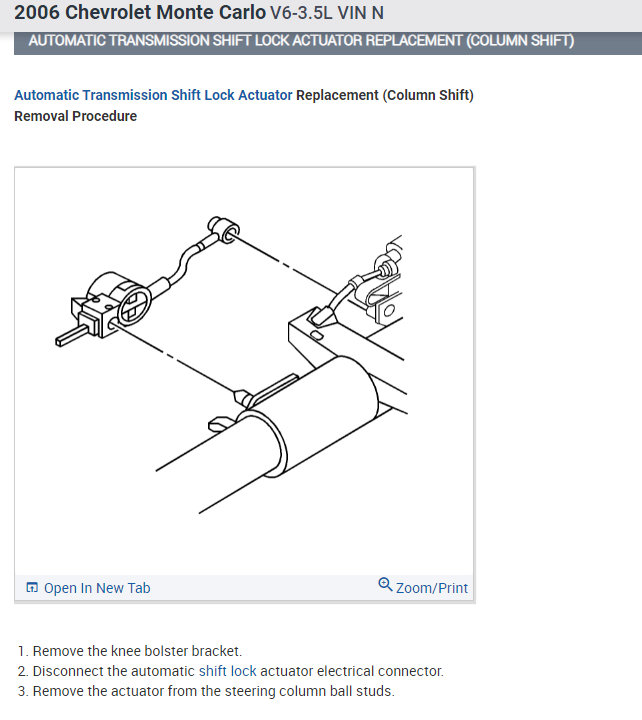 2006 Chevrolet Monte Carlo V6-3.5L VIN N

AUTOMATIC TRANSMISSION SHIFT LOCK ACTUATOR REPLACEMENT (COLUMN SHIFT)

Automatic Transmission Shift Lock Actuator Replacement (Column Shift)
Removal Procedure

Open In New Tab

Zoom/Print

1. Remove the knee bolster bracket.
2. Disconnect the automatic shift lock actuator electrical connector.
3. Remove the actuator from the steering column ball studs.