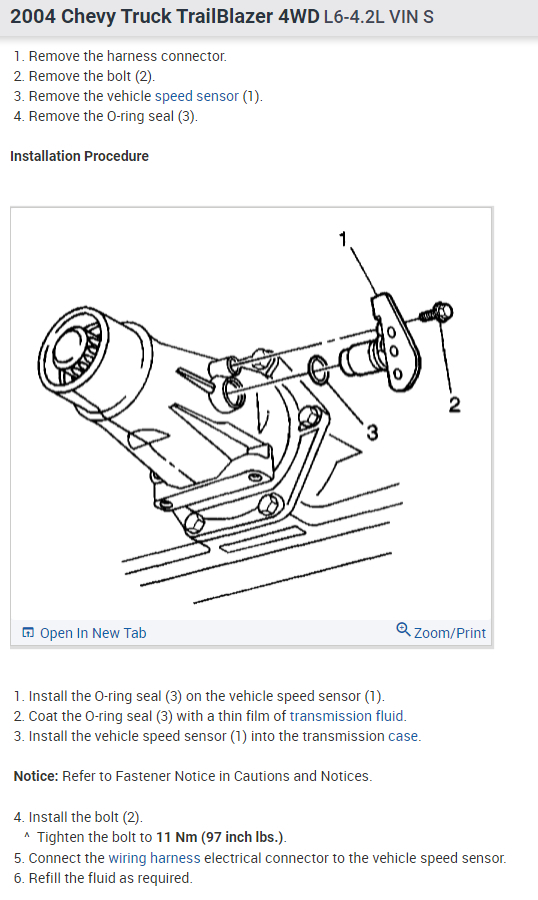 2004 Chevy Truck TrailBlazer 4WD L6-4.2L VIN S

1. Remove the harness connector.
2. Remove the bolt (2).
3. Remove the vehicle speed sensor (1).
4. Remove the O-ring seal (3).

Installation Procedure

1

2

3

Open In New Tab

Zoom/Print

1. Install the O-ring seal (3) on the vehicle speed sensor (1).
2. Coat the O-ring seal (3) with a thin film of transmission fluid.
3. Install the vehicle speed sensor (1) into the transmission case.

Notice: Refer to Fastener Notice in Cautions and Notices.

4. Install the bolt (2).
^ Tighten the bolt to 11 Nm (97 inch lbs.).
5. Connect the wiring harness electrical connector to the vehicle speed sensor.
6. Refill the fluid as required.