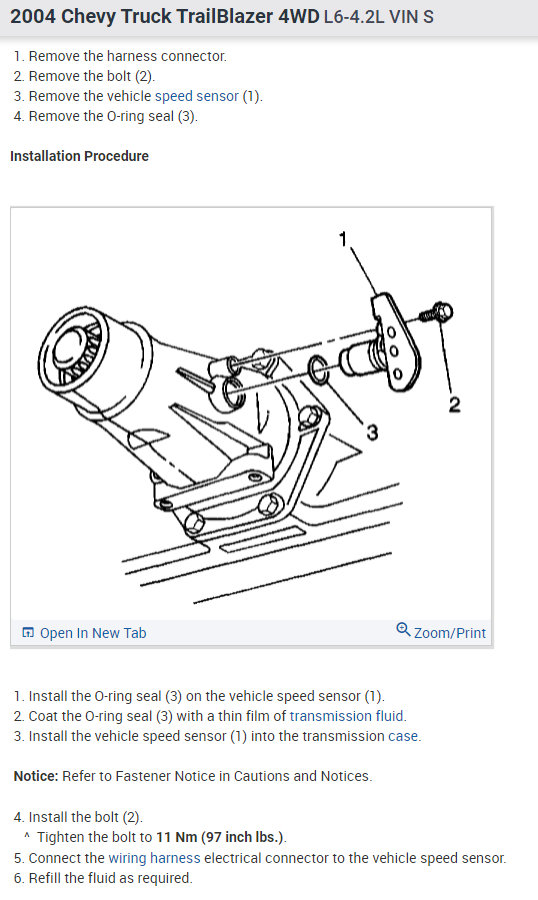 2004 Chevy Truck TrailBlazer 4WD L6-4.2L VIN S

1. Remove the harness connector.
2. Remove the bolt (2).
3. Remove the vehicle speed sensor (1).
4. Remove the O-ring seal (3).

Installation Procedure

1

2

3

Open In New Tab

Zoom/Print

1. Install the O-ring seal (3) on the vehicle speed sensor (1).
2. Coat the O-ring seal (3) with a thin film of transmission fluid.
3. Install the vehicle speed sensor (1) into the transmission case.

Notice: Refer to Fastener Notice in Cautions and Notices.

4. Install the bolt (2).
^ Tighten the bolt to 11 Nm (97 inch lbs.).
5. Connect the wiring harness electrical connector to the vehicle speed sensor.
6. Refill the fluid as required.