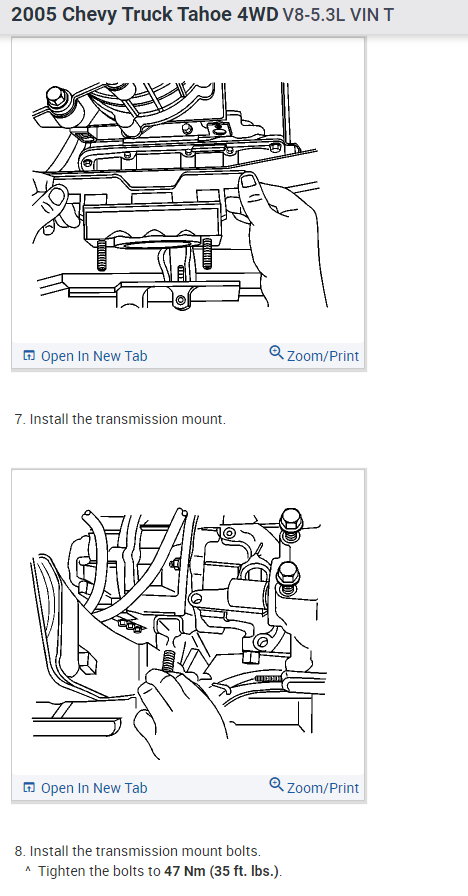 2005 Chevy Truck Tahoe 4WD V8-5.3L VIN T

Open In New Tab
Zoom/Print

7. Install the transmission mount.

Open In New Tab
Zoom/Print

8. Install the transmission mount bolts.
^ Tighten the bolts to 47 Nm (35 ft. lbs.).