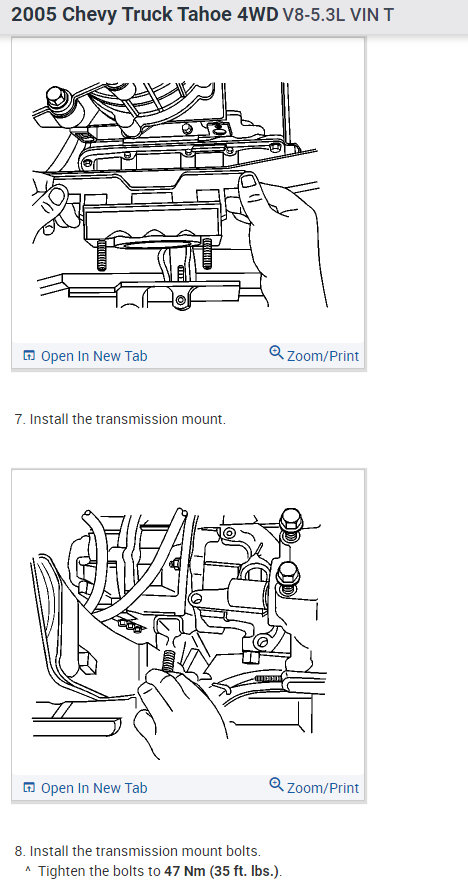 2005 Chevy Truck Tahoe 4WD V8-5.3L VIN T

Open In New Tab
Zoom/Print

7. Install the transmission mount.

Open In New Tab
Zoom/Print

8. Install the transmission mount bolts.
^ Tighten the bolts to 47 Nm (35 ft. lbs.).