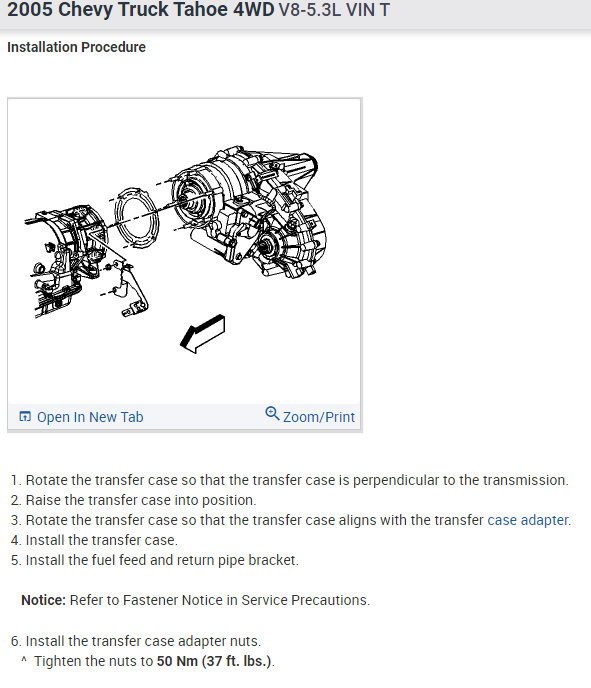 2005 Chevy Truck Tahoe 4WD V8-5.3L VIN T

Installation Procedure

Open In New Tab

Zoom/Print

1. Rotate the transfer case so that the transfer case is perpendicular to the transmission.
2. Raise the transfer case into position.
3. Rotate the transfer case so that the transfer case aligns with the transfer case adapter.
4. Install the transfer case.
5. Install the fuel feed and return pipe bracket.

Notice: Refer to Fastener Notice in Service Precautions.

6. Install the transfer case adapter nuts.
^ Tighten the nuts to 50 Nm (37 ft. lbs.).