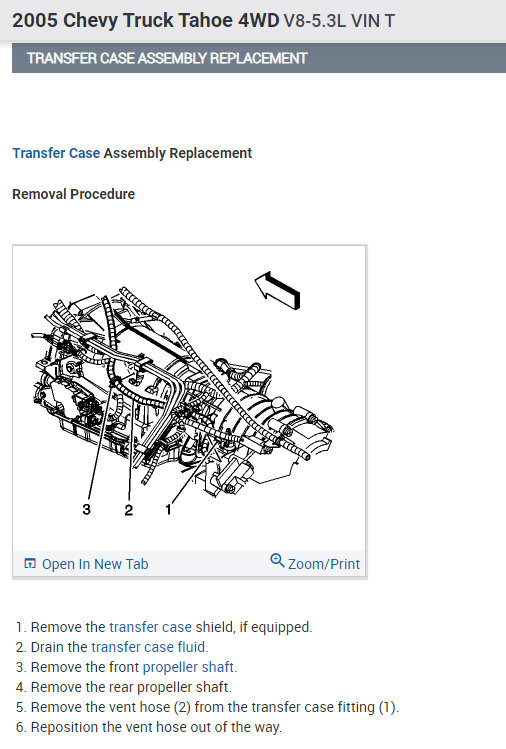 2005 Chevy Truck Tahoe 4WD V8-5.3L VIN T

TRANSFER CASE ASSEMBLY REPLACEMENT

Transfer Case Assembly Replacement

Removal Procedure

3 2 1

Open In New Tab

Zoom/Print

1. Remove the transfer case shield, if equipped.
2. Drain the transfer case fluid.
3. Remove the front propeller shaft.
4. Remove the rear propeller shaft.
5. Remove the vent hose (2) from the transfer case fitting (1).
6. Reposition the vent hose out of the way.