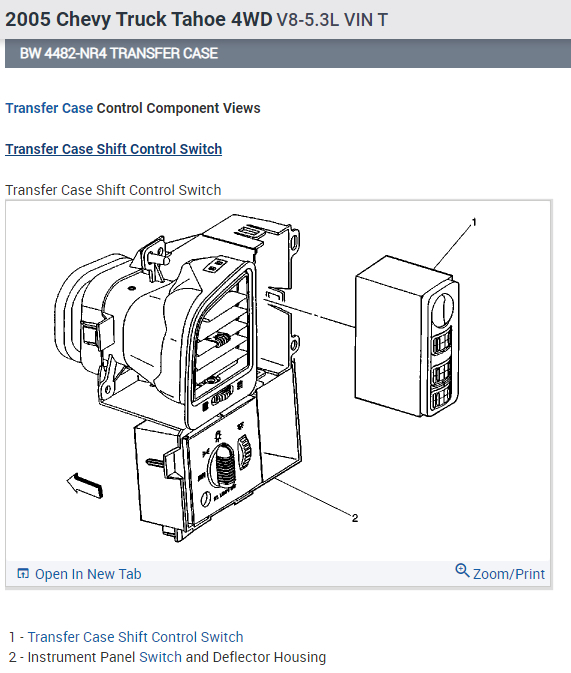 2005 Chevy Truck Tahoe 4WD V8-5.3L VIN T

BW 4482-NR4 TRANSFER CASE

Transfer Case Control Component Views

Transfer Case Shift Control Switch

Transfer Case Shift Control Switch

1

2

Open In New Tab

Zoom/Print

1 - Transfer Case Shift Control Switch
2 - Instrument Panel Switch and Deflector Housing