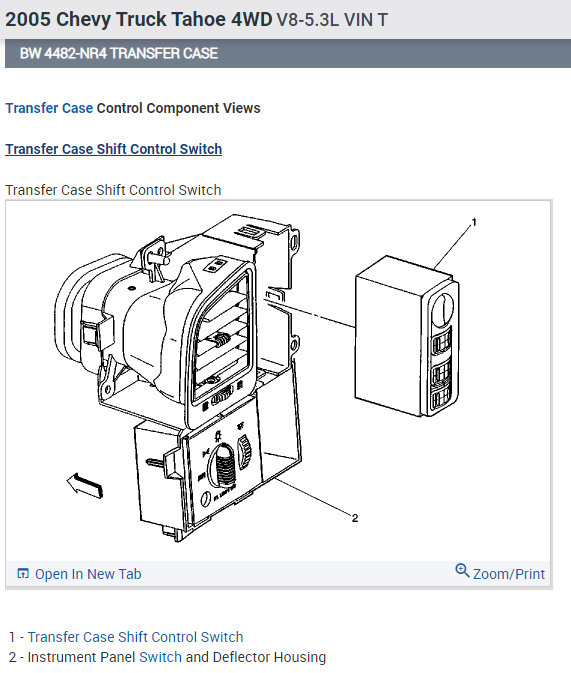 2005 Chevy Truck Tahoe 4WD V8-5.3L VIN T

BW 4482-NR4 TRANSFER CASE

Transfer Case Control Component Views

Transfer Case Shift Control Switch

Transfer Case Shift Control Switch

1

2

Open In New Tab

Zoom/Print

1 - Transfer Case Shift Control Switch
2 - Instrument Panel Switch and Deflector Housing