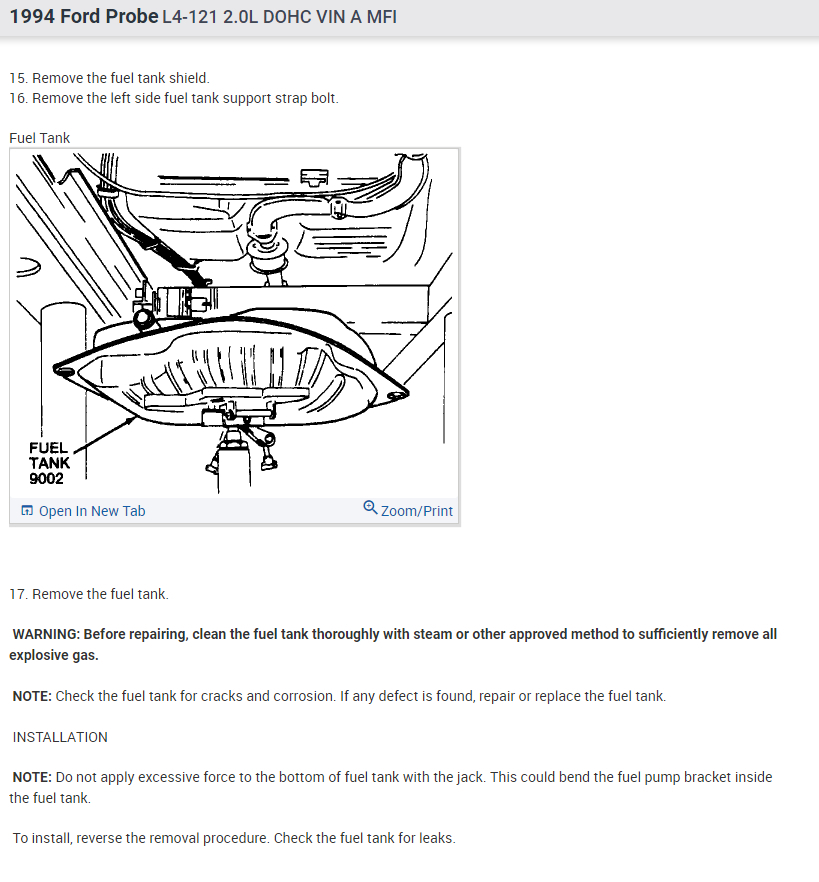 1994 Ford Probe L4-121 2.0L DOHC VIN A MFI

15. Remove the fuel tank shield.
16. Remove the left side fuel tank support strap bolt.

Fuel Tank

FUEL TANK 9002

Open In New Tab

Zoom/Print

17. Remove the fuel tank.

WARNING: Before repairing, clean the fuel tank thoroughly with steam or other approved method to sufficiently remove all explosive gas.

NOTE: Check the fuel tank for cracks and corrosion. If any defect is found, repair or replace the fuel tank.

INSTALLATION

NOTE: Do not apply excessive force to the bottom of fuel tank with the jack. This could bend the fuel pump bracket inside the fuel tank.

To install, reverse the removal procedure. Check the fuel tank for leaks.