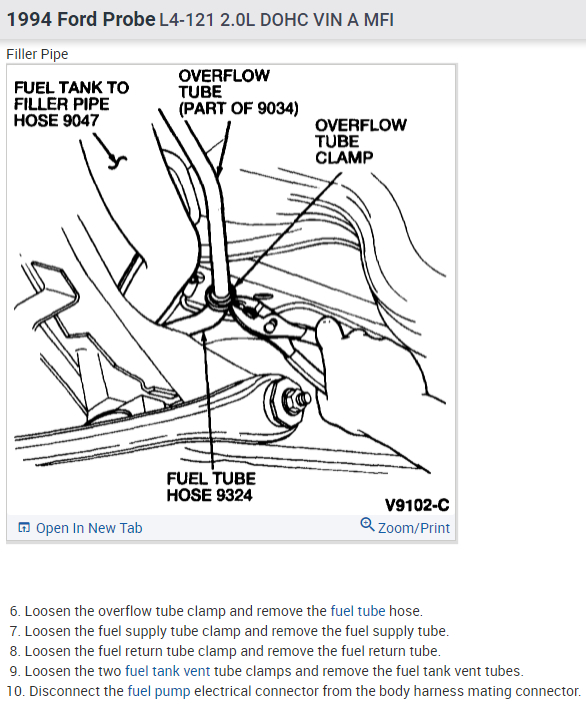 1994 Ford Probe L4-121 2.0L DOHC VIN A MFI

Filler Pipe

FUEL TANK TO FILLER PIPE HOSE 9047

OVERFLOW TUBE (PART OF 9034)

OVERFLOW TUBE CLAMP

FUEL TUBE HOSE 9324

V9102-C

Open In New Tab

Zoom/Print

6. Loosen the overflow tube clamp and remove the fuel tube hose.
7. Loosen the fuel supply tube clamp and remove the fuel supply tube.
8. Loosen the fuel return tube clamp and remove the fuel return tube.
9. Loosen the two fuel tank vent tube clamps and remove the fuel tank vent tubes.
10. Disconnect the fuel pump electrical connector from the body harness mating connector.