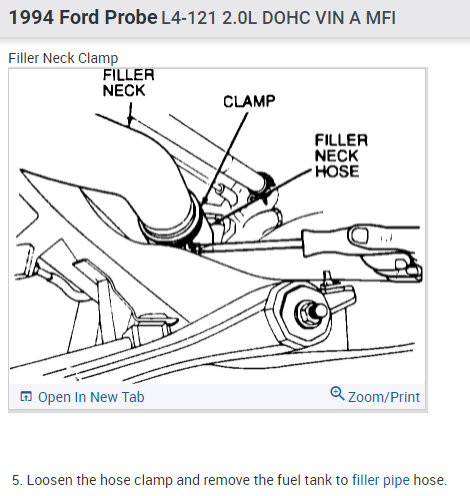 1994 Ford Probe L4-121 2.0L DOHC VIN A MFI

Filler Neck Clamp

FILLER NECK

CLAMP

FILLER NECK HOSE

Open In New Tab

Zoom/Print

5. Loosen the hose clamp and remove the fuel tank to filler pipe hose.