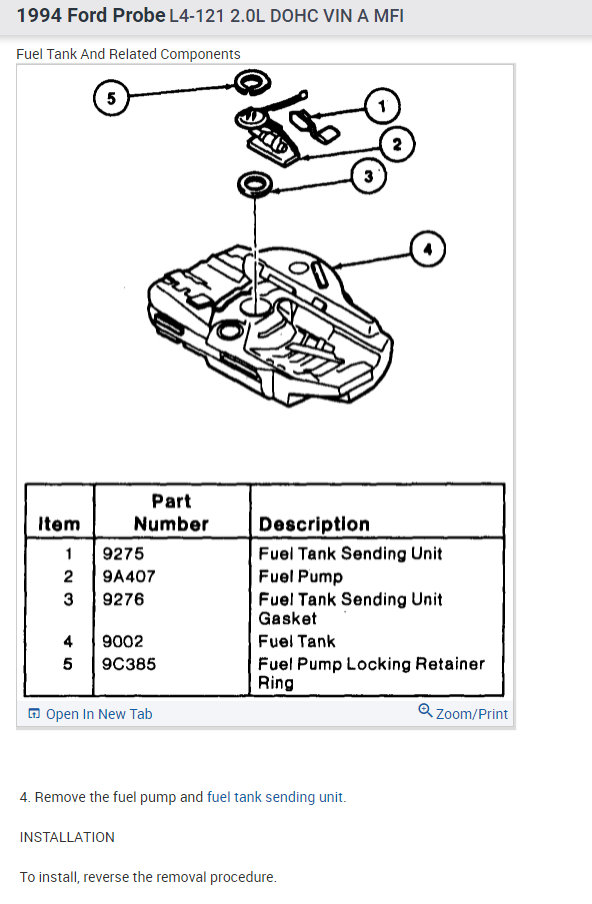 1994 Ford Probe L4-121 2.0L DOHC VIN A MFI

Fuel Tank And Related Components

5

1

2

3

4

| Item | Part Number | Description |
|---|---|---|
| 1 | 9275 | Fuel Tank Sending Unit |
| 2 | 9A407 | Fuel Pump |
| 3 | 9276 | Fuel Tank Sending Unit Gasket |
| 4 | 9002 | Fuel Tank |
| 5 | 9C385 | Fuel Pump Locking Retainer Ring |

Open In New Tab

Zoom/Print

4. Remove the fuel pump and fuel tank sending unit.

INSTALLATION

To install, reverse the removal procedure.