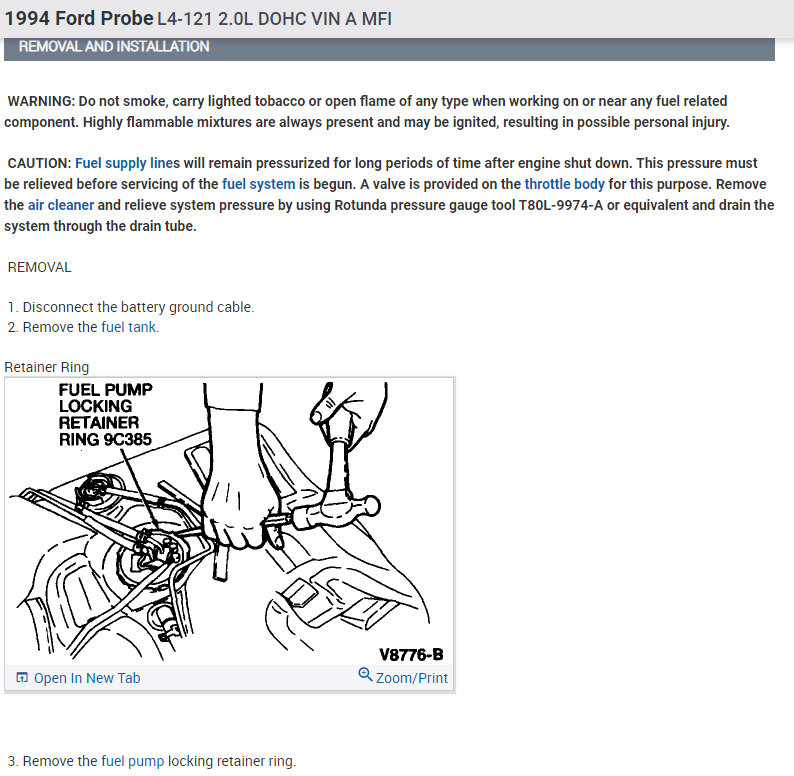 1994 Ford Probe L4-121 2.0L DOHC VIN A MFI

REMOVAL AND INSTALLATION

WARNING: Do not smoke, carry lighted tobacco or open flame of any type when working on or near any fuel related component. Highly flammable mixtures are always present and may be ignited, resulting in possible personal injury.

CAUTION: Fuel supply lines will remain pressurized for long periods of time after engine shut down. This pressure must be relieved before servicing of the fuel system is begun. A valve is provided on the throttle body for this purpose. Remove the air cleaner and relieve system pressure by using Rotunda pressure gauge tool T80L-9974-A or equivalent and drain the system through the drain tube.

REMOVAL

1. Disconnect the battery ground cable.
2. Remove the fuel tank.

Retainer Ring

FUEL PUMP LOCKING RETAINER RING 9C385

V8776-B

Open In New Tab

Zoom/Print

3. Remove the fuel pump locking retainer ring.