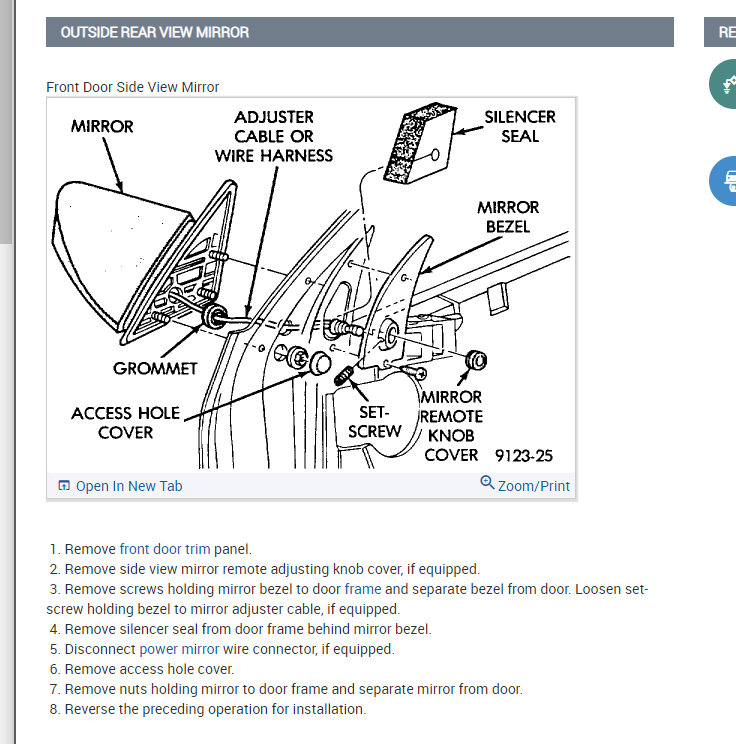 OUTSIDE REAR VIEW MIRROR

RE

Front Door Side View Mirror

MIRROR

ADJUSTER CABLE OR WIRE HARNESS

SILENCER SEAL

MIRROR BEZEL

GROMMET

ACCESS HOLE COVER

SET-SCREW

MIRROR REMOTE KNOB COVER

9123-25

Open In New Tab

Zoom/Print

1. Remove front door trim panel.
2. Remove side view mirror remote adjusting knob cover, if equipped.
3. Remove screws holding mirror bezel to door frame and separate bezel from door. Loosen set-screw holding bezel to mirror adjuster cable, if equipped.
4. Remove silencer seal from door frame behind mirror bezel.
5. Disconnect power mirror wire connector, if equipped.
6. Remove access hole cover.
7. Remove nuts holding mirror to door frame and separate mirror from door.
8. Reverse the preceding operation for installation.