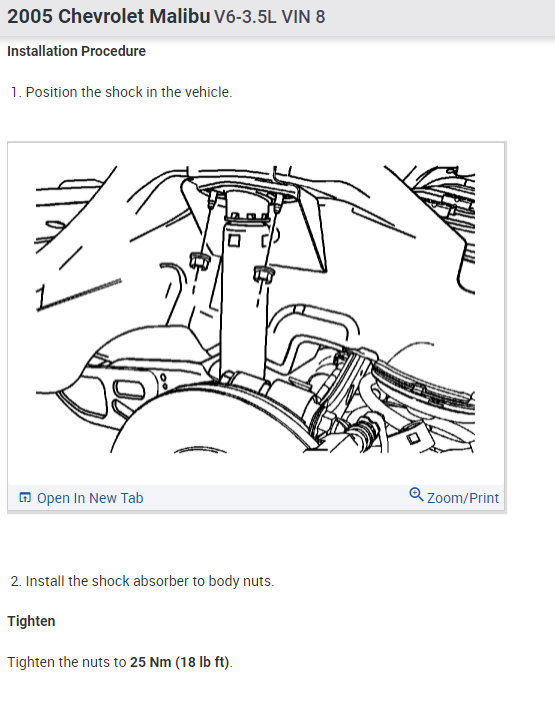 2005 Chevrolet Malibu V6-3.5L VIN 8

Installation Procedure

1. Position the shock in the vehicle.

Open In New Tab

Zoom/Print

2. Install the shock absorber to body nuts.

Tighten

Tighten the nuts to 25 Nm (18 lb ft).