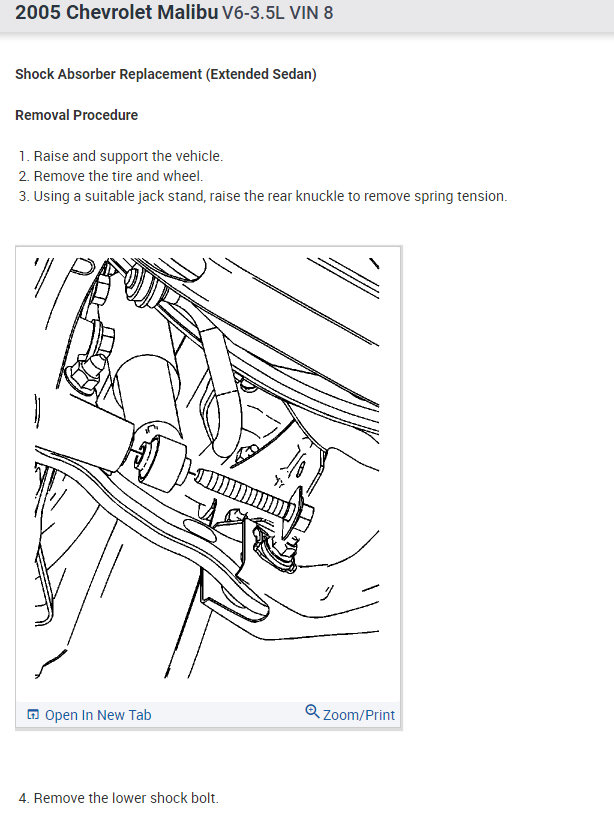 2005 Chevrolet Malibu V6-3.5L VIN 8

Shock Absorber Replacement (Extended Sedan)

Removal Procedure

1. Raise and support the vehicle.
2. Remove the tire and wheel.
3. Using a suitable jack stand, raise the rear knuckle to remove spring tension.

Open In New Tab

Zoom/Print

4. Remove the lower shock bolt.