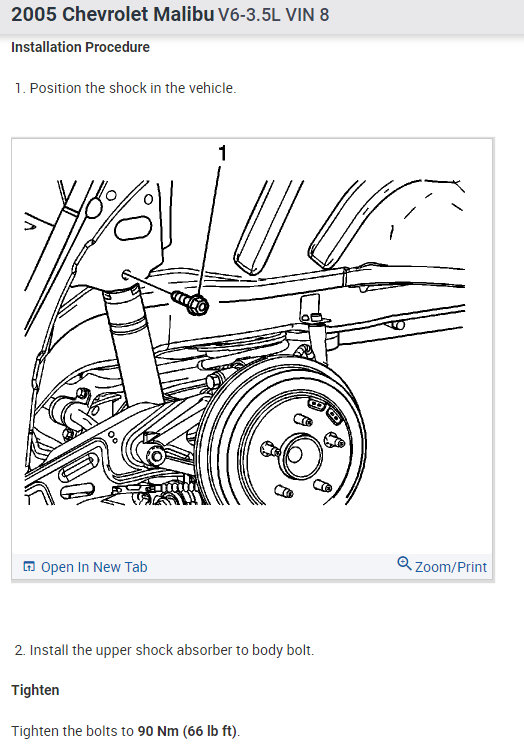 2005 Chevrolet Malibu V6-3.5L VIN 8

Installation Procedure

1. Position the shock in the vehicle.

1

Open In New Tab

Zoom/Print

2. Install the upper shock absorber to body bolt.

Tighten

Tighten the bolts to 90 Nm (66 lb ft).