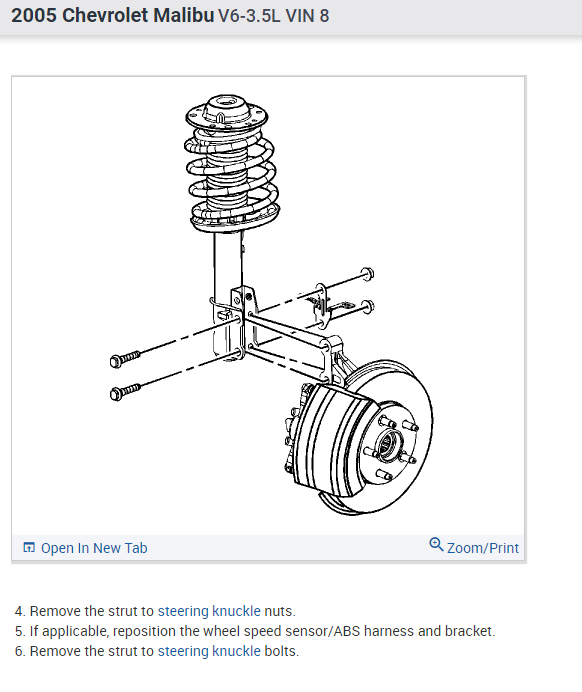 2005 Chevrolet Malibu V6-3.5L VIN 8

Open In New Tab

Zoom/Print

4. Remove the strut to steering knuckle nuts.
5. If applicable, reposition the wheel speed sensor/ABS harness and bracket.
6. Remove the strut to steering knuckle bolts.