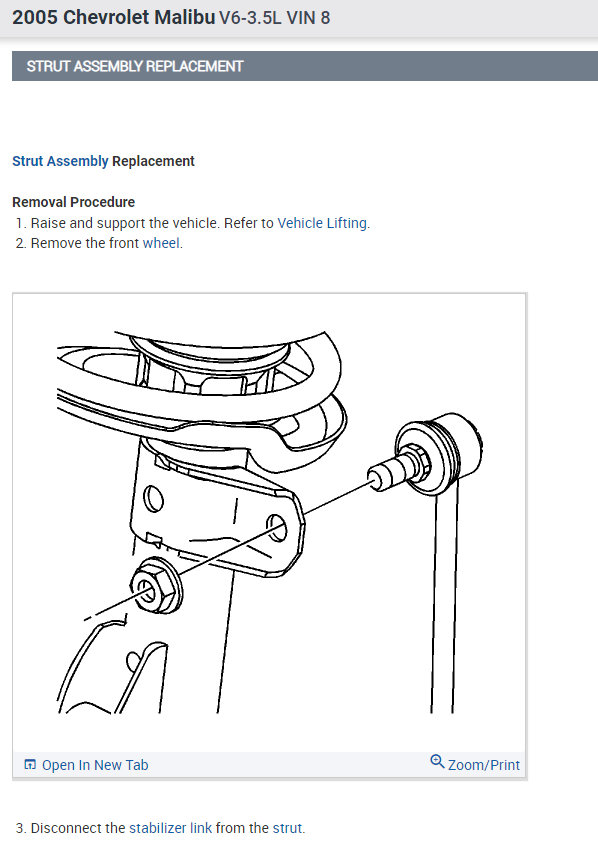 2005 Chevrolet Malibu V6-3.5L VIN 8

STRUT ASSEMBLY REPLACEMENT

Strut Assembly Replacement

Removal Procedure
1. Raise and support the vehicle. Refer to Vehicle Lifting.
2. Remove the front wheel.

Open In New Tab
Zoom/Print

3. Disconnect the stabilizer link from the strut.