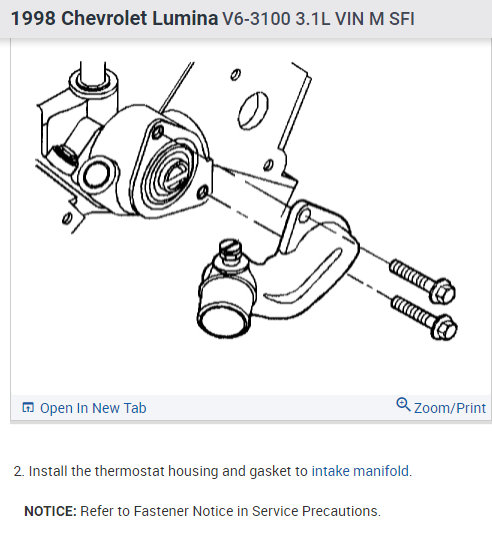 1998 Chevrolet Lumina V6-3100 3.1L VIN M SFI

Open In New Tab

Zoom/Print

2. Install the thermostat housing and gasket to intake manifold.

NOTICE: Refer to Fastener Notice in Service Precautions.