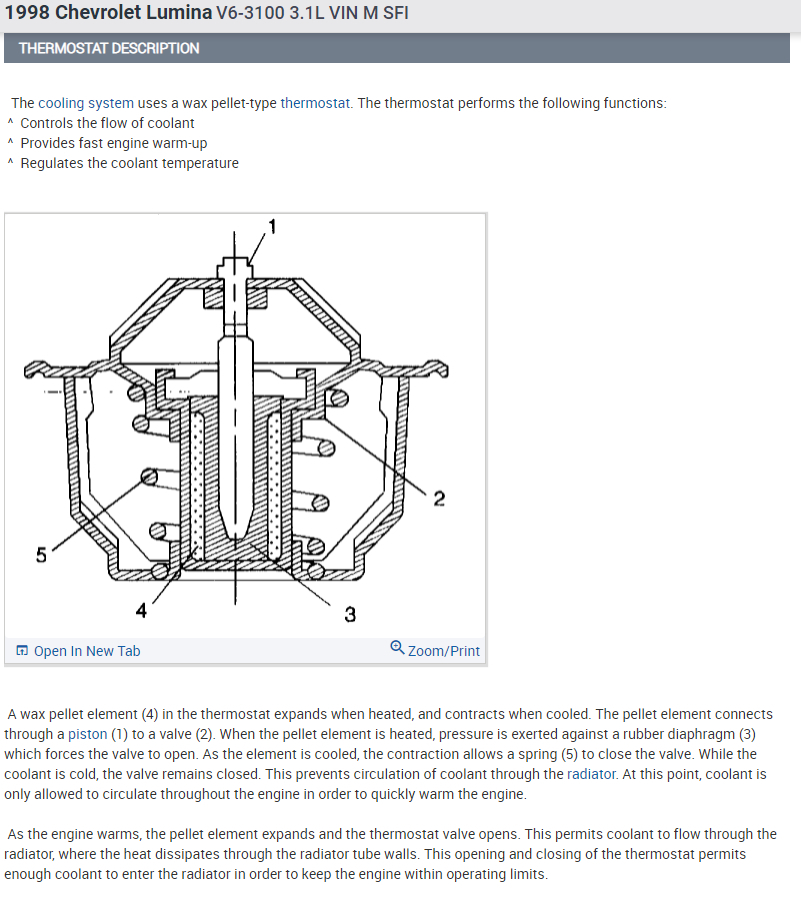 1998 Chevrolet Lumina V6-3100 3.1L VIN M SFI

THERMOSTAT DESCRIPTION

The cooling system uses a wax pellet-type thermostat. The thermostat performs the following functions:
^ Controls the flow of coolant
^ Provides fast engine warm-up
^ Regulates the coolant temperature

1
2
5
4
3

Open In New Tab
Zoom/Print

A wax pellet element (4) in the thermostat expands when heated, and contracts when cooled. The pellet element connects through a piston (1) to a valve (2). When the pellet element is heated, pressure is exerted against a rubber diaphragm (3) which forces the valve to open. As the element is cooled, the contraction allows a spring (5) to close the valve. While the coolant is cold, the valve remains closed. This prevents circulation of coolant through the radiator. At this point, coolant is only allowed to circulate throughout the engine in order to quickly warm the engine.

As the engine warms, the pellet element expands and the thermostat valve opens. This permits coolant to flow through the radiator, where the heat dissipates through the radiator tube walls. This opening and closing of the thermostat permits enough coolant to enter the radiator in order to keep the engine within operating limits.