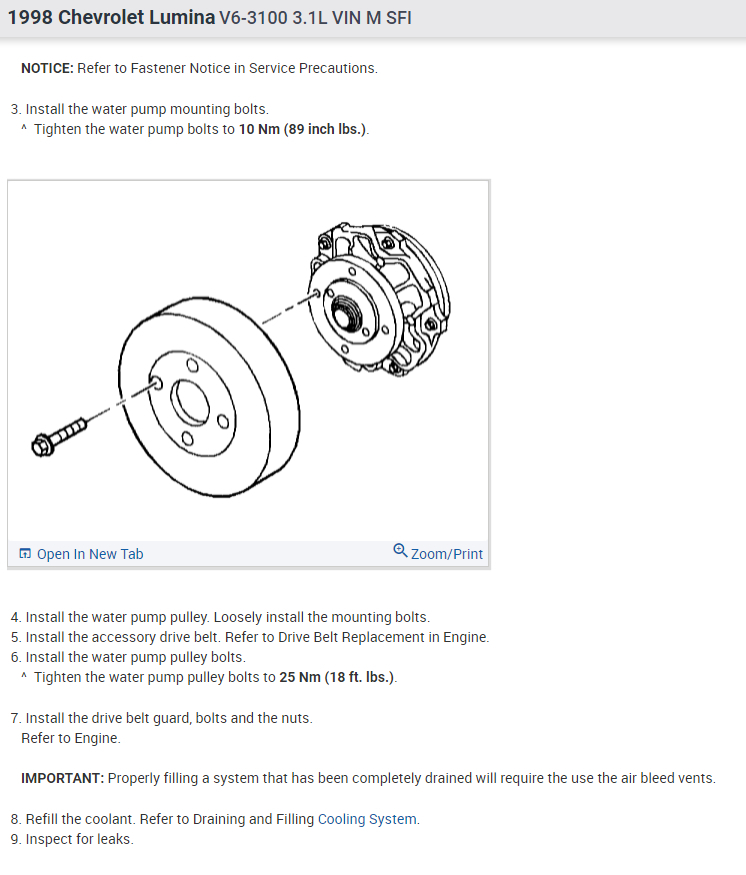 1998 Chevrolet Lumina V6-3100 3.1L VIN M SFI

NOTICE: Refer to Fastener Notice in Service Precautions.

3. Install the water pump mounting bolts.
^ Tighten the water pump bolts to 10 Nm (89 inch lbs.).

Open In New Tab
Zoom/Print

4. Install the water pump pulley. Loosely install the mounting bolts.
5. Install the accessory drive belt. Refer to Drive Belt Replacement in Engine.
6. Install the water pump pulley bolts.
^ Tighten the water pump pulley bolts to 25 Nm (18 ft. lbs.).

7. Install the drive belt guard, bolts and the nuts.
Refer to Engine.

IMPORTANT: Properly filling a system that has been completely drained will require the use the air bleed vents.

8. Refill the coolant. Refer to Draining and Filling Cooling System.
9. Inspect for leaks.