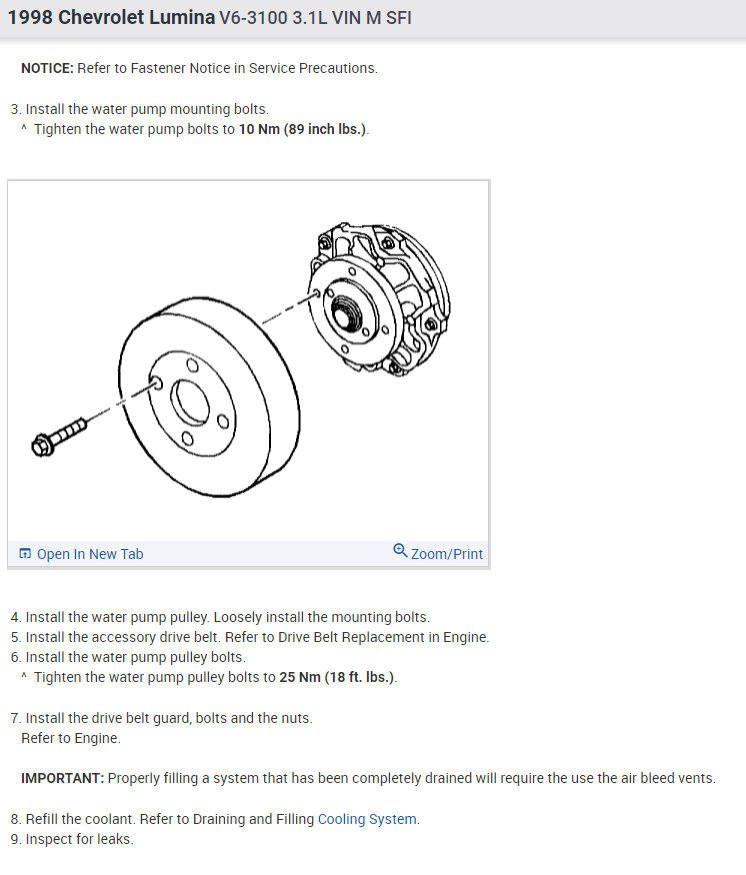 1998 Chevrolet Lumina V6-3100 3.1L VIN M SFI

NOTICE: Refer to Fastener Notice in Service Precautions.

3. Install the water pump mounting bolts.
^ Tighten the water pump bolts to 10 Nm (89 inch lbs.).

Open In New Tab

Zoom/Print

4. Install the water pump pulley. Loosely install the mounting bolts.
5. Install the accessory drive belt. Refer to Drive Belt Replacement in Engine.
6. Install the water pump pulley bolts.
^ Tighten the water pump pulley bolts to 25 Nm (18 ft. lbs.).

7. Install the drive belt guard, bolts and the nuts.
Refer to Engine.

IMPORTANT: Properly filling a system that has been completely drained will require the use the air bleed vents.

8. Refill the coolant. Refer to Draining and Filling Cooling System.
9. Inspect for leaks.