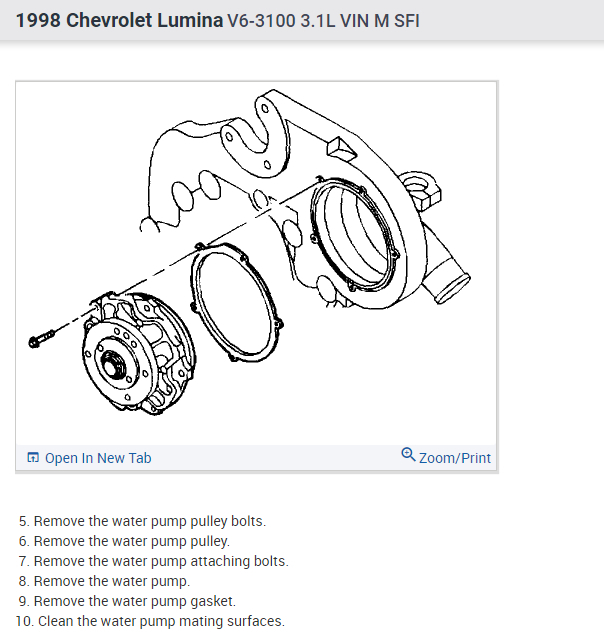 1998 Chevrolet Lumina V6-3100 3.1L VIN M SFI

Open In New Tab

Zoom/Print

5. Remove the water pump pulley bolts.
6. Remove the water pump pulley.
7. Remove the water pump attaching bolts.
8. Remove the water pump.
9. Remove the water pump gasket.
10. Clean the water pump mating surfaces.