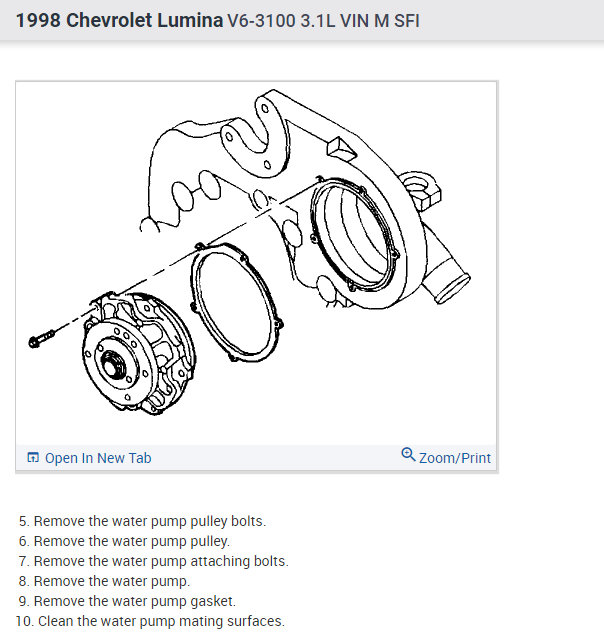 1998 Chevrolet Lumina V6-3100 3.1L VIN M SFI

Open In New Tab

Zoom/Print

5. Remove the water pump pulley bolts.
6. Remove the water pump pulley.
7. Remove the water pump attaching bolts.
8. Remove the water pump.
9. Remove the water pump gasket.
10. Clean the water pump mating surfaces.