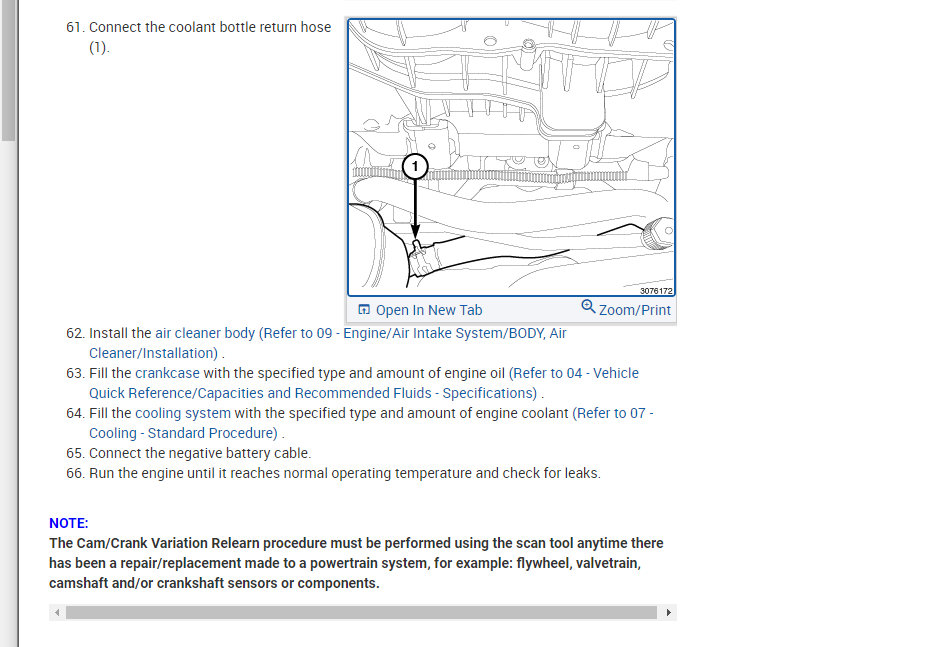 61. Connect the coolant bottle return hose (1).

1

3076172

Open In New Tab

Zoom/Print

62. Install the air cleaner body (Refer to 09 - Engine/Air Intake System/BODY, Air Cleaner/Installation) .
63. Fill the crankcase with the specified type and amount of engine oil (Refer to 04 - Vehicle Quick Reference/Capacities and Recommended Fluids - Specifications) .
64. Fill the cooling system with the specified type and amount of engine coolant (Refer to 07 - Cooling - Standard Procedure) .
65. Connect the negative battery cable.
66. Run the engine until it reaches normal operating temperature and check for leaks.

NOTE:
The Cam/Crank Variation Relearn procedure must be performed using the scan tool anytime there has been a repair/replacement made to a powertrain system, for example: flywheel, valvetrain, camshaft and/or crankshaft sensors or components.