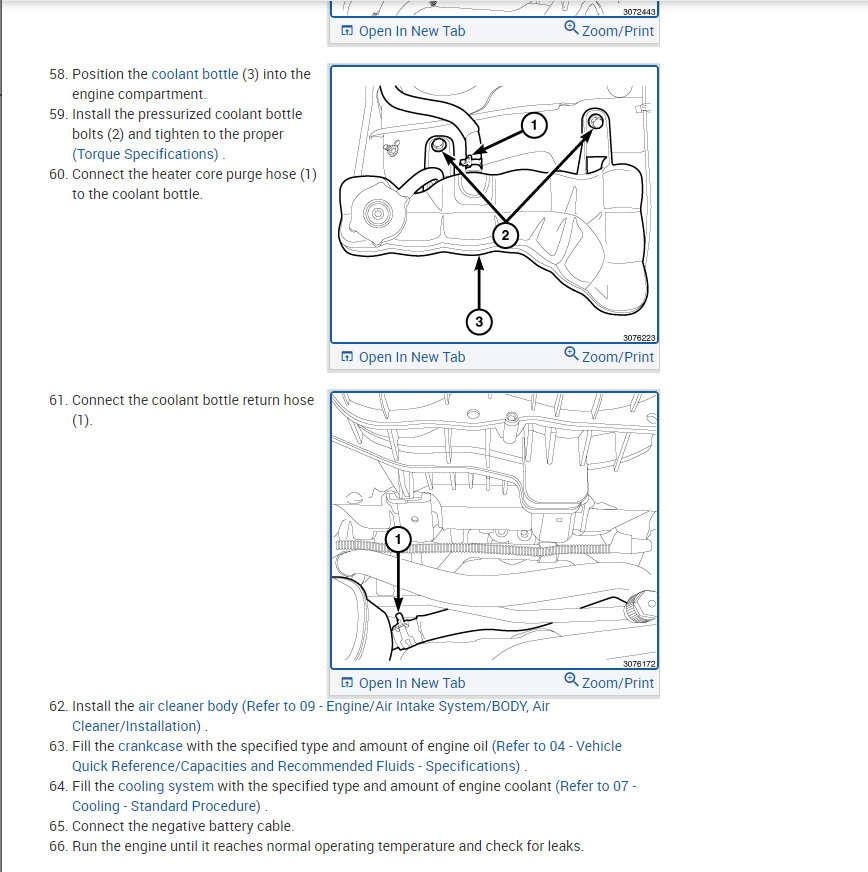 3072443

Open In New Tab
Zoom/Print

58. Position the coolant bottle (3) into the engine compartment.
59. Install the pressurized coolant bottle bolts (2) and tighten to the proper (Torque Specifications) .
60. Connect the heater core purge hose (1) to the coolant bottle.

1
2
3
3076223

Open In New Tab
Zoom/Print

61. Connect the coolant bottle return hose (1).

1
3076172

Open In New Tab
Zoom/Print

62. Install the air cleaner body (Refer to 09 - Engine/Air Intake System/BODY, Air Cleaner/Installation) .
63. Fill the crankcase with the specified type and amount of engine oil (Refer to 04 - Vehicle Quick Reference/Capacities and Recommended Fluids - Specifications) .
64. Fill the cooling system with the specified type and amount of engine coolant (Refer to 07 - Cooling - Standard Procedure) .
65. Connect the negative battery cable.
66. Run the engine until it reaches normal operating temperature and check for leaks.