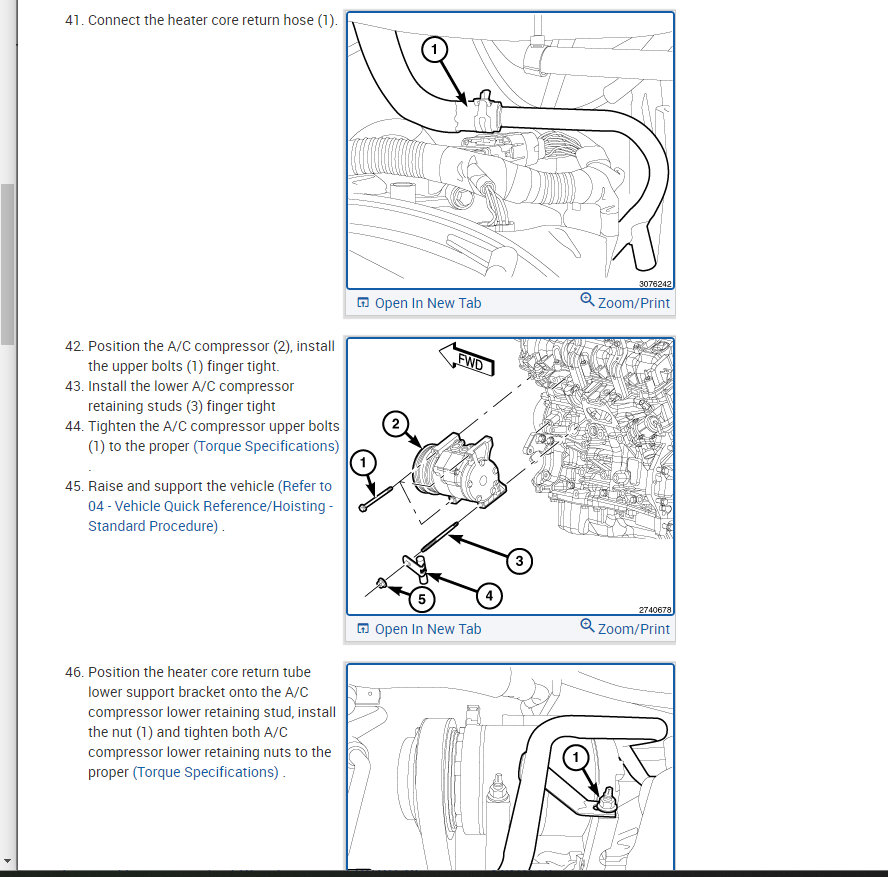 41. Connect the heater core return hose (1).

1

3076242

Open In New Tab Zoom/Print

42. Position the A/C compressor (2), install the upper bolts (1) finger tight.
43. Install the lower A/C compressor retaining studs (3) finger tight
44. Tighten the A/C compressor upper bolts (1) to the proper (Torque Specifications) .
45. Raise and support the vehicle (Refer to 04 - Vehicle Quick Reference/Hoisting - Standard Procedure) .

FWD

2

1

3

4

5

2740678

Open In New Tab Zoom/Print

46. Position the heater core return tube lower support bracket onto the A/C compressor lower retaining stud, install the nut (1) and tighten both A/C compressor lower retaining nuts to the proper (Torque Specifications) .

1