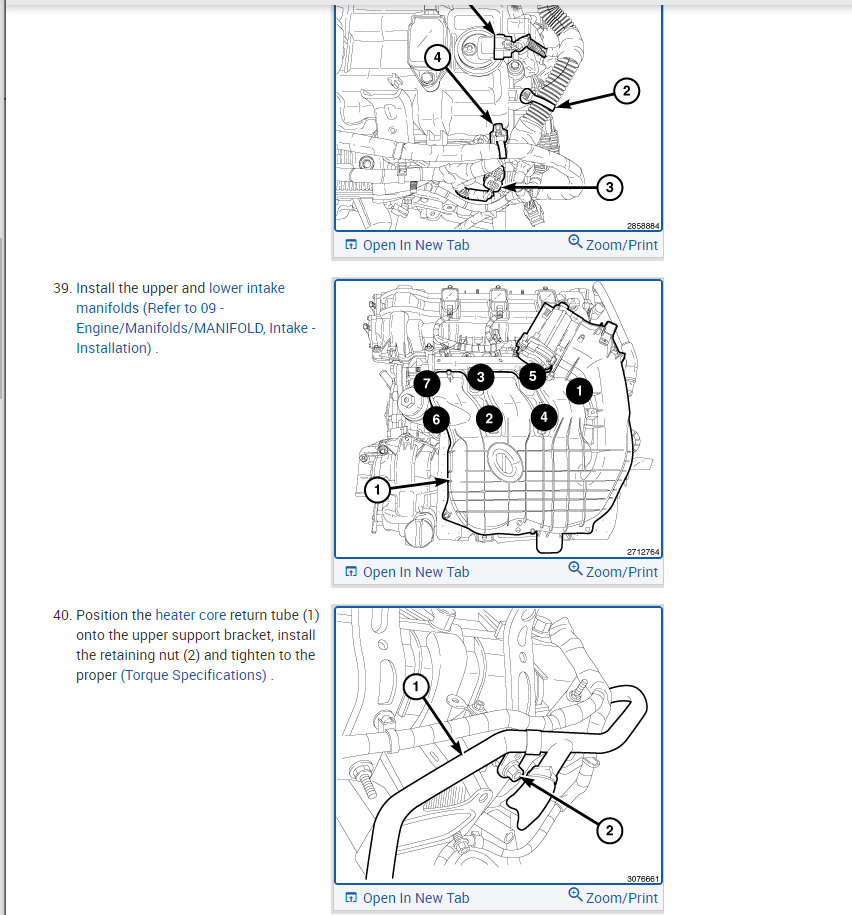 4
2
3
2858884
Open In New Tab
Zoom/Print

39. Install the upper and lower intake manifolds (Refer to 09 - Engine/Manifolds/MANIFOLD, Intake - Installation) .

7
3
5
1
6
2
4
1
2712764
Open In New Tab
Zoom/Print

40. Position the heater core return tube (1) onto the upper support bracket, install the retaining nut (2) and tighten to the proper (Torque Specifications) .

1
2
3076661
Open In New Tab
Zoom/Print