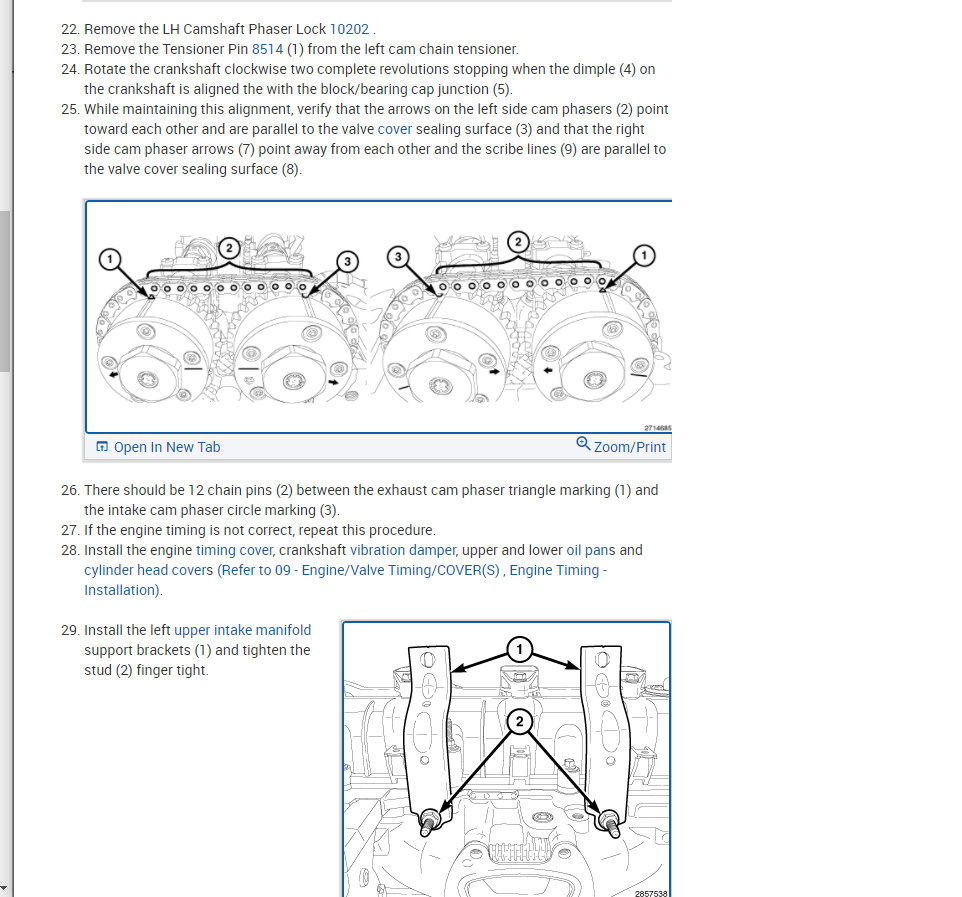 22. Remove the LH Camshaft Phaser Lock 10202 .
23. Remove the Tensioner Pin 8514 (1) from the left cam chain tensioner.
24. Rotate the crankshaft clockwise two complete revolutions stopping when the dimple (4) on the crankshaft is aligned the with the block/bearing cap junction (5).
25. While maintaining this alignment, verify that the arrows on the left side cam phasers (2) point toward each other and are parallel to the valve cover sealing surface (3) and that the right side cam phaser arrows (7) point away from each other and the scribe lines (9) are parallel to the valve cover sealing surface (8).

1 2 3 3 2 1

2714685

Open In New Tab
Zoom/Print

26. There should be 12 chain pins (2) between the exhaust cam phaser triangle marking (1) and the intake cam phaser circle marking (3).
27. If the engine timing is not correct, repeat this procedure.
28. Install the engine timing cover, crankshaft vibration damper, upper and lower oil pans and cylinder head covers (Refer to 09 - Engine/Valve Timing/COVER(S) , Engine Timing - Installation).

29. Install the left upper intake manifold support brackets (1) and tighten the stud (2) finger tight.

1
2

2857538