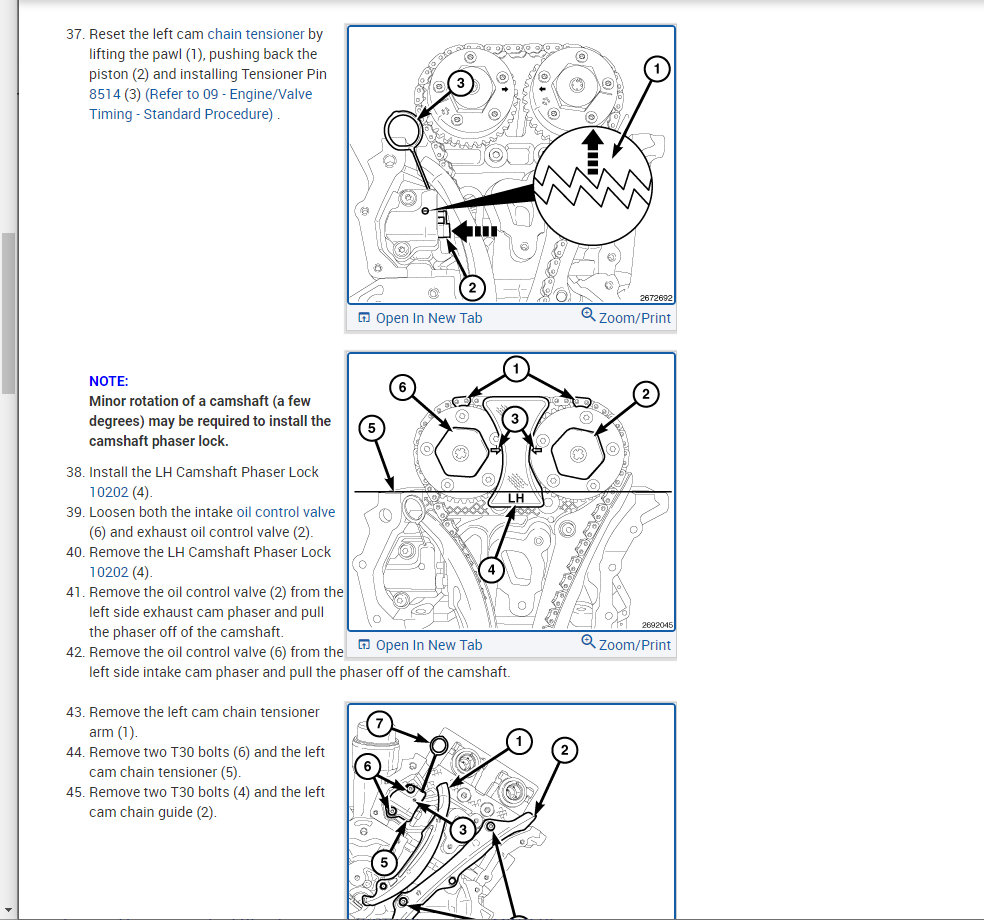 37. Reset the left cam chain tensioner by lifting the pawl (1), pushing back the piston (2) and installing Tensioner Pin 8514 (3) (Refer to 09 - Engine/Valve Timing - Standard Procedure) .

3
1
2
2672692
Open In New Tab
Zoom/Print

NOTE:
Minor rotation of a camshaft (a few degrees) may be required to install the camshaft phaser lock.

38. Install the LH Camshaft Phaser Lock 10202 (4).
39. Loosen both the intake oil control valve (6) and exhaust oil control valve (2).
40. Remove the LH Camshaft Phaser Lock 10202 (4).
41. Remove the oil control valve (2) from the left side exhaust cam phaser and pull the phaser off of the camshaft.
42. Remove the oil control valve (6) from the left side intake cam phaser and pull the phaser off of the camshaft.

1
6
2
3
5
LH
4
2692045
Open In New Tab
Zoom/Print

43. Remove the left cam chain tensioner arm (1).
44. Remove two T30 bolts (6) and the left cam chain tensioner (5).
45. Remove two T30 bolts (4) and the left cam chain guide (2).

7
1
2
6
3
5