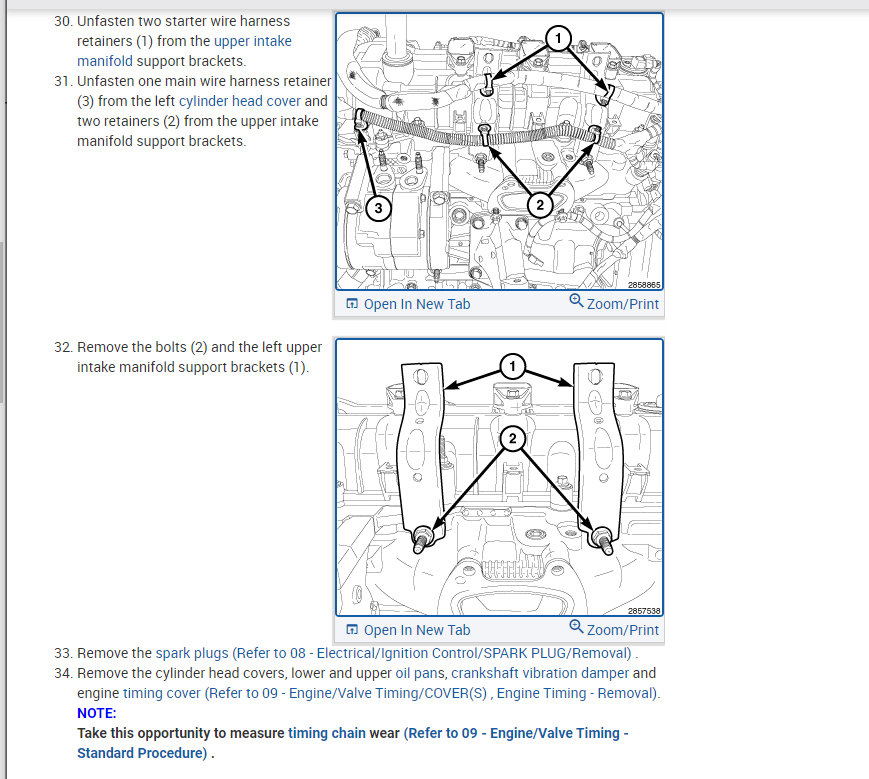 30. Unfasten two starter wire harness retainers (1) from the upper intake manifold support brackets.

31. Unfasten one main wire harness retainer (3) from the left cylinder head cover and two retainers (2) from the upper intake manifold support brackets.

1

2

3

2858865

Open In New Tab

Zoom/Print

32. Remove the bolts (2) and the left upper intake manifold support brackets (1).

1

2

2857538

Open In New Tab

Zoom/Print

33. Remove the spark plugs (Refer to 08 - Electrical/Ignition Control/SPARK PLUG/Removal) .

34. Remove the cylinder head covers, lower and upper oil pans, crankshaft vibration damper and engine timing cover (Refer to 09 - Engine/Valve Timing/COVER(S) , Engine Timing - Removal).

NOTE:

Take this opportunity to measure timing chain wear (Refer to 09 - Engine/Valve Timing - Standard Procedure) .